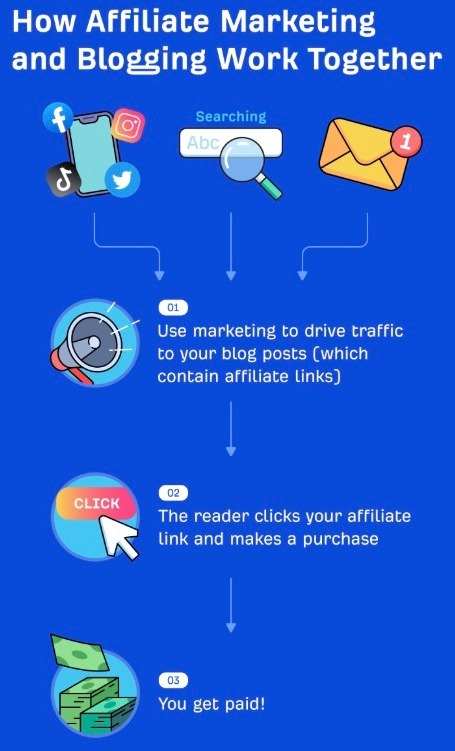 How Affiliate Marketing and Blogging Work Together

Searching

Abc

1

01

Use marketing to drive traffic to your blog posts (which contain affiliate links)

CLICK

02

The reader clicks your affiliate link and makes a purchase

03

You get paid!